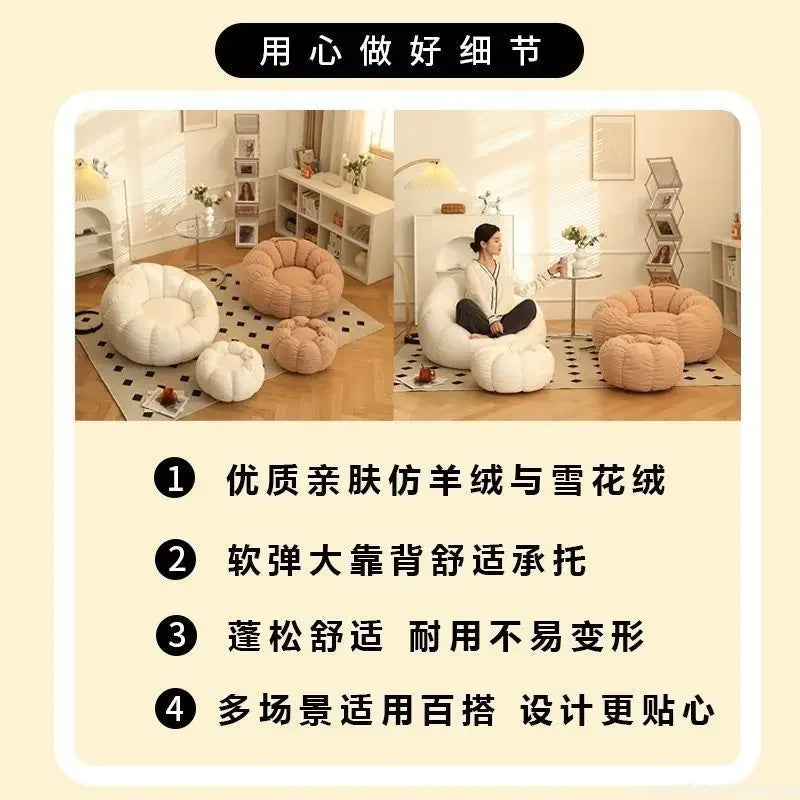 用心做好细节

1 优质亲肤仿羊绒与雪花绒

2 软弹大靠背舒适承托

3 蓬松舒适 耐用不易变形

4 多场景适用百搭 设计更贴心