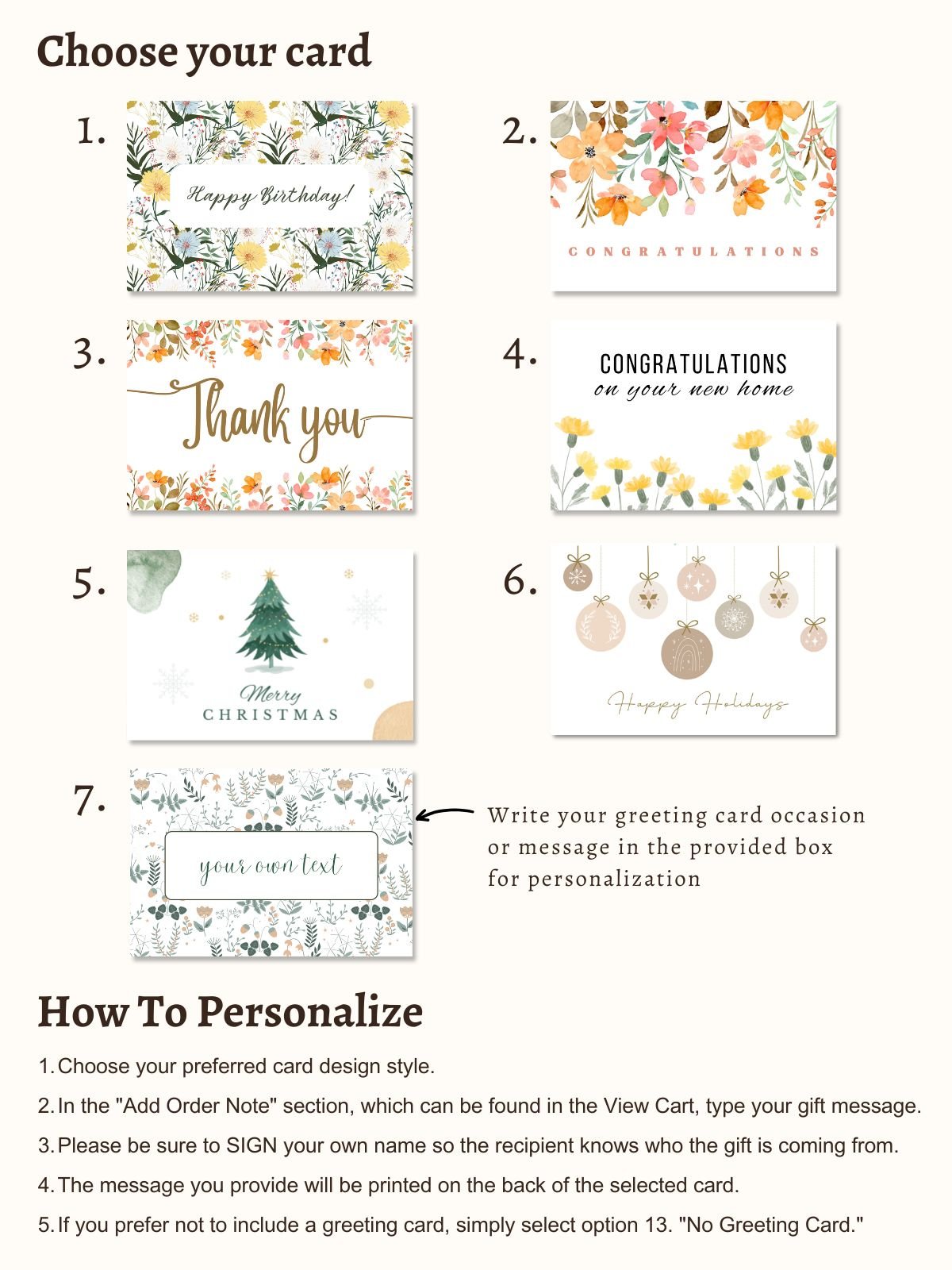 Choose your card

1.

Happy Birthday!

2.

CONGRATULATIONS

3.

Thank you

4.

CONGRATULATIONS
on your new home

5.

Merry
CHRISTMAS

6.

Happy Holidays

7.

your own text

Write your greeting card occasion or message in the provided box for personalization

How To Personalize

1. Choose your preferred card design style.

2. In the "Add Order Note" section, which can be found in the View Cart, type your gift message.

3. Please be sure to SIGN your own name so the recipient knows who the gift is coming from.

4. The message you provide will be printed on the back of the selected card.

5. If you prefer not to include a greeting card, simply select option 13. "No Greeting Card."